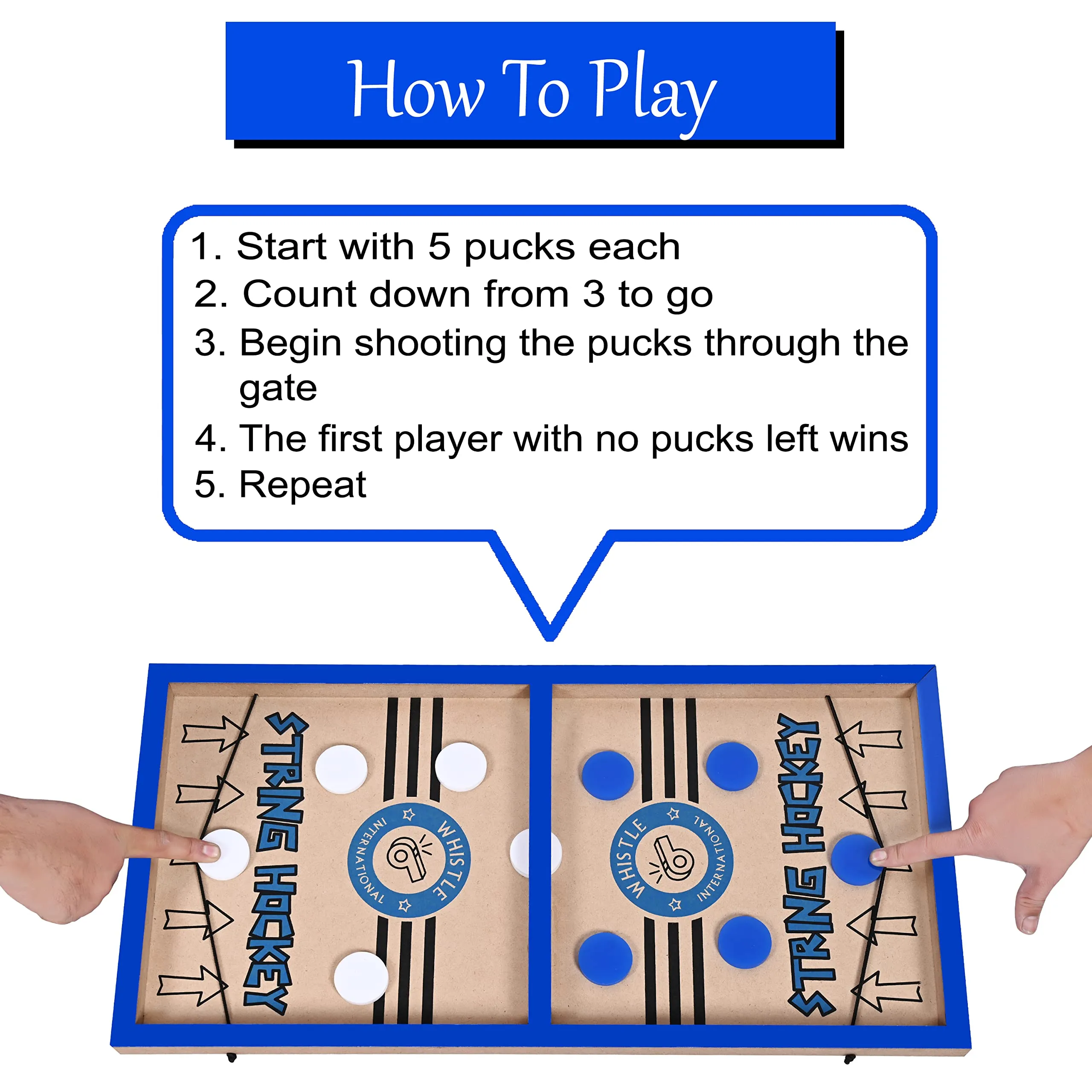 How To Play

1. Start with 5 pucks each
2. Count down from 3 to go
3. Begin shooting the pucks through the gate
4. The first player with no pucks left wins
5. Repeat

STRING HOCKEY

WHISTLE INTERNATIONAL

WHISTLE INTERNATIONAL

STRING HOCKEY